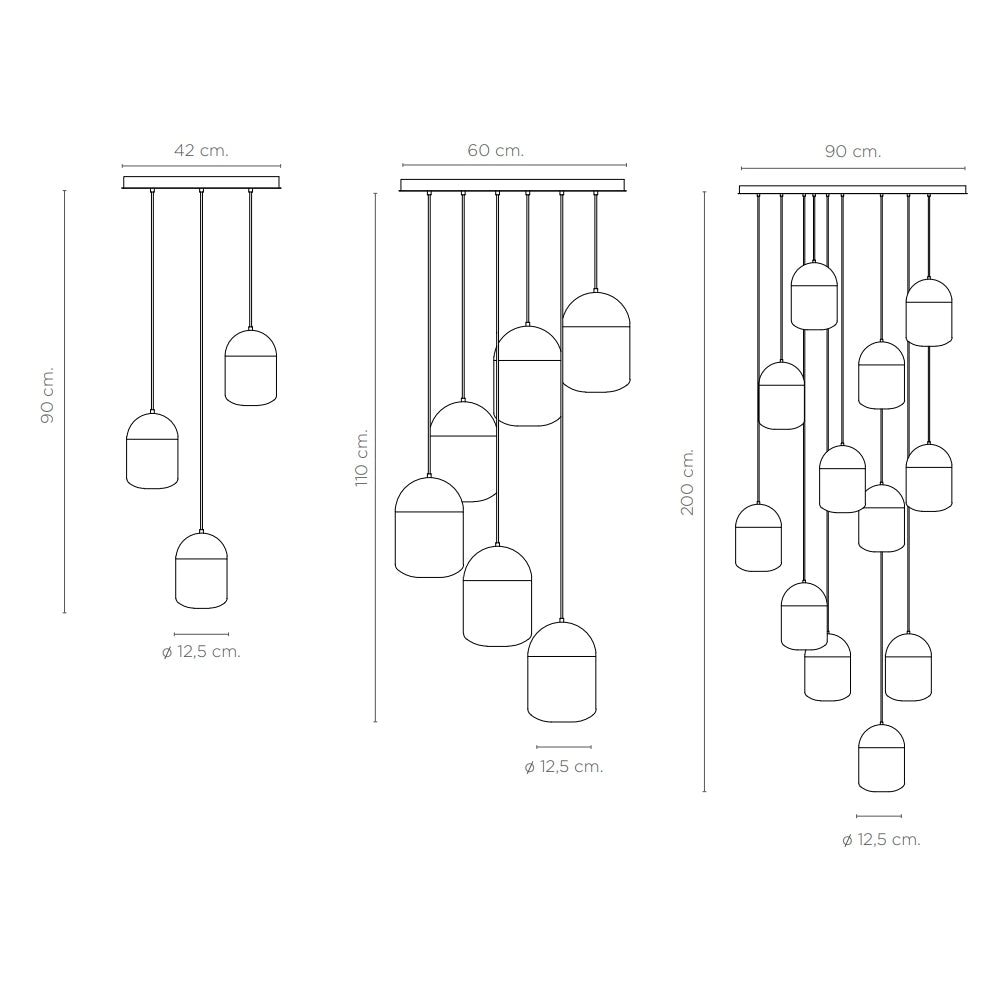 42 cm.

90 cm.

ø 12,5 cm.

60 cm.

110 cm.

ø 12,5 cm.

90 cm.

200 cm.

ø 12,5 cm.