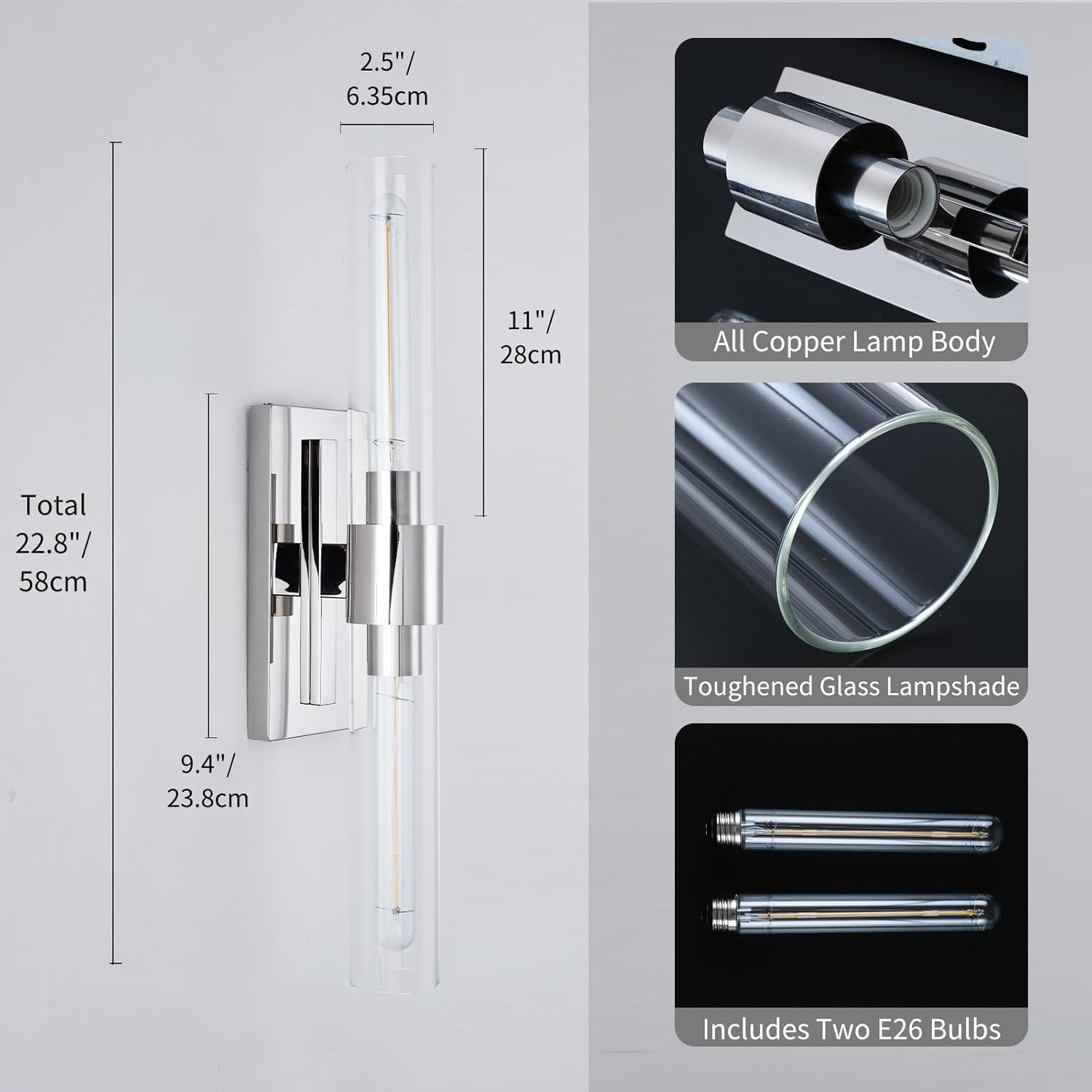 2.5"/
6.35cm

11"/
28cm

Total
22.8"/
58cm

9.4"/
23.8cm

All Copper Lamp Body

Toughened Glass Lampshade

Includes Two E26 Bulbs